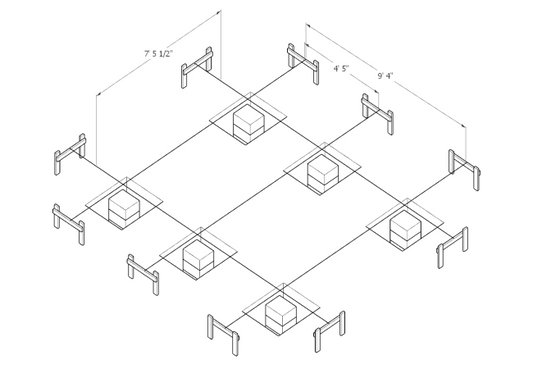 7' 5 1/2"
4' 5"
9' 4"